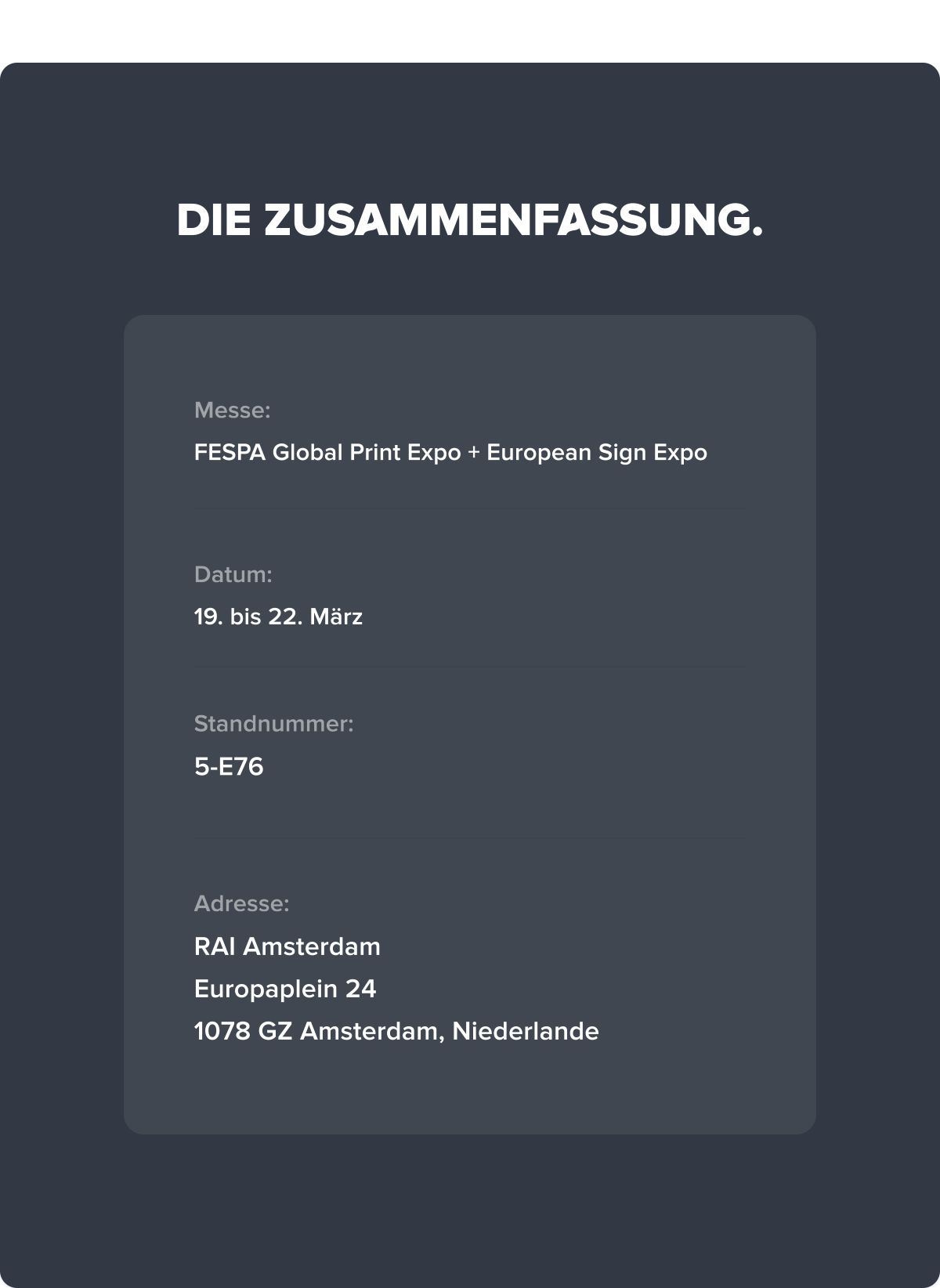 DIE ZUSAMMENFASSUNG.

Messe:
FESPA Global Print Expo + European Sign Expo

Datum:
19. bis 22. März

Standnummer:
5-E76

Adresse:
RAI Amsterdam
Europaplein 24
1078 GZ Amsterdam, Niederlande