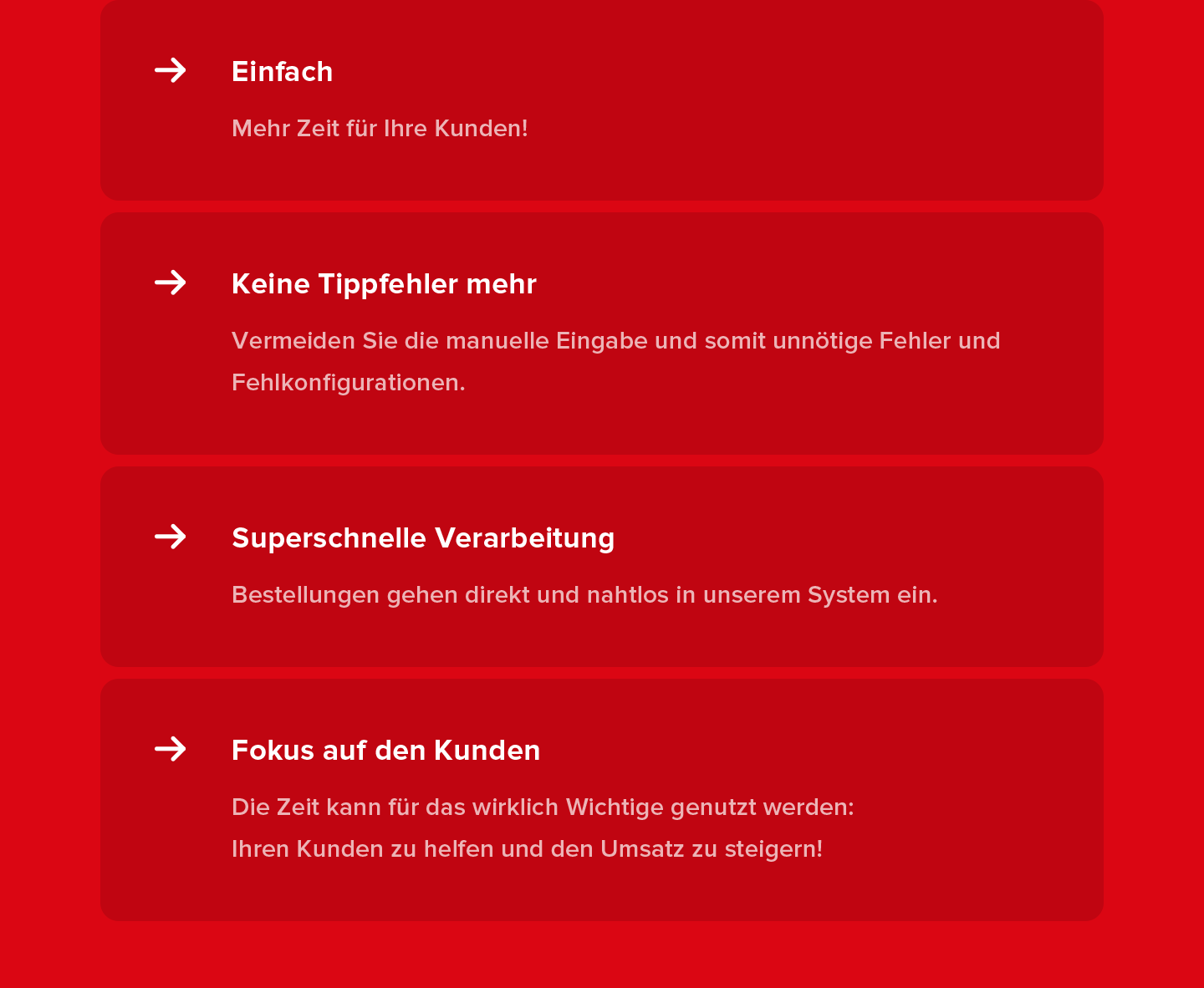 → Einfach

Mehr Zeit für Ihre Kunden!

→ Keine Tippfehler mehr

Vermeiden Sie die manuelle Eingabe und somit unnötige Fehler und Fehlkonfigurationen.

→ Superschnelle Verarbeitung

Bestellungen gehen direkt und nahtlos in unserem System ein.

→ Fokus auf den Kunden

Die Zeit kann für das wirklich Wichtige genutzt werden:
Ihren Kunden zu helfen und den Umsatz zu steigern!